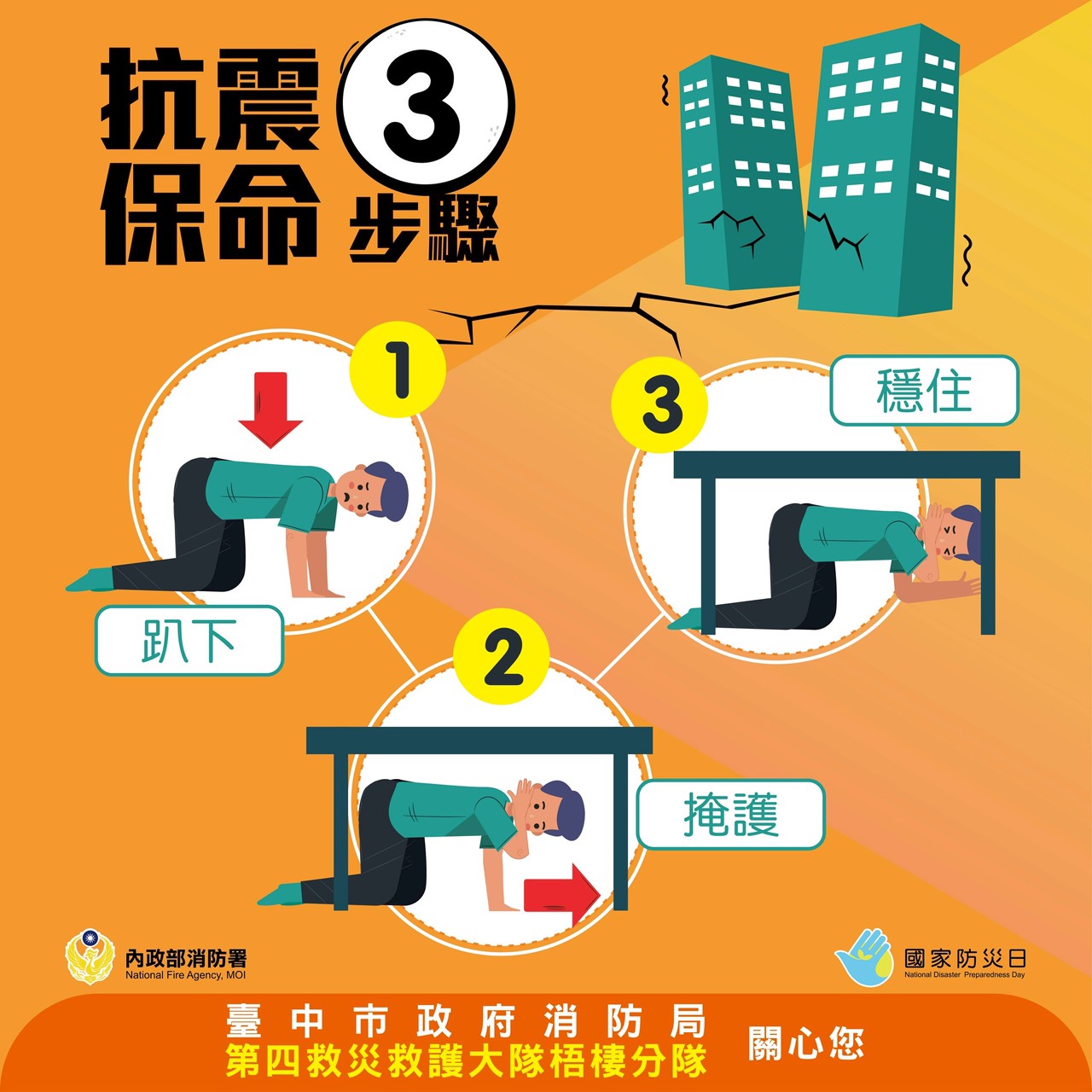 抗震保命 3 步驟

1
趴下

2
掩護

3
穩住

內政部消防署
National Fire Agency, MOI

國家防災日
National Disaster Preparedness Day

臺中市政府消防局
第四救災救護大隊梧棲分隊
關心您